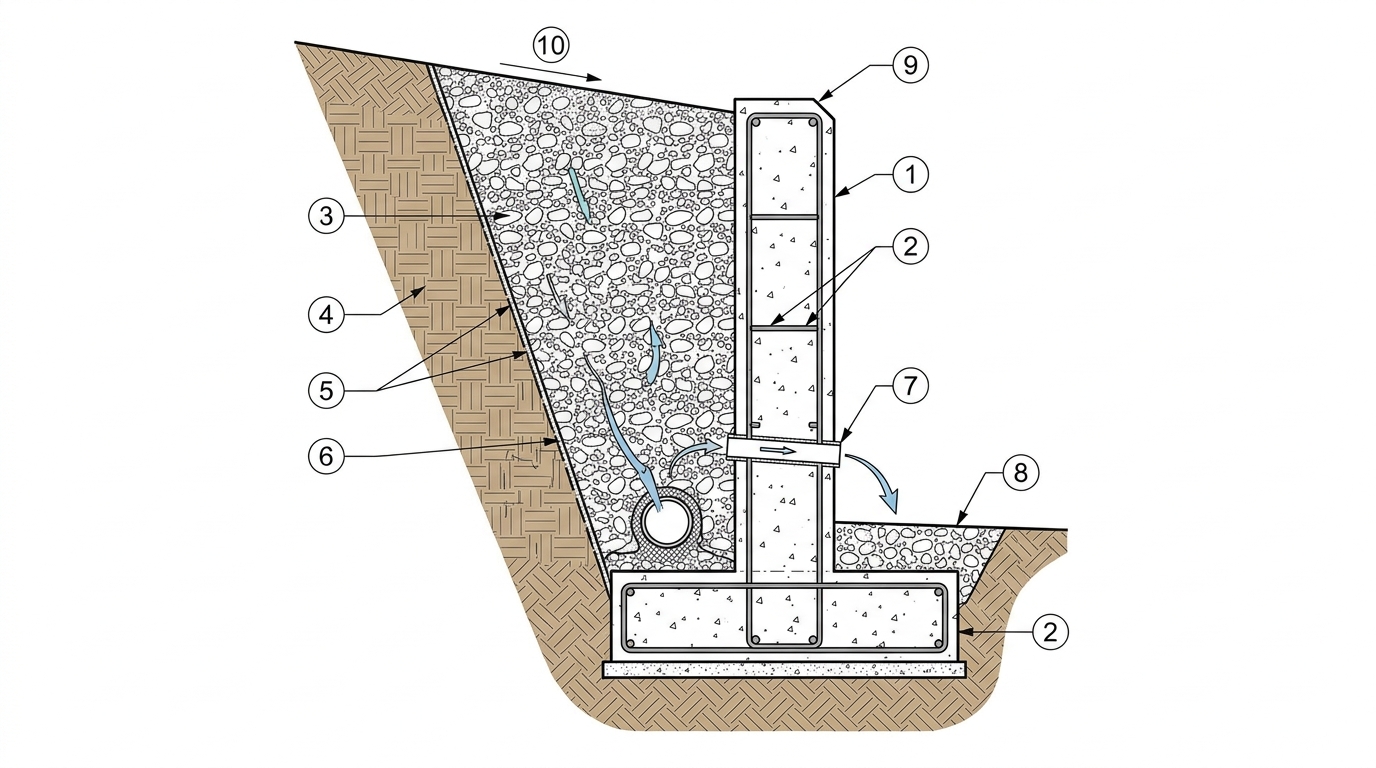 10
9
1
3
2
4
5
7
6
8
2